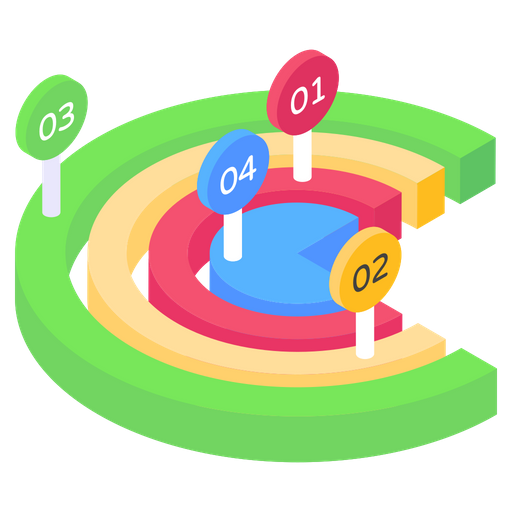 03

01

04

02