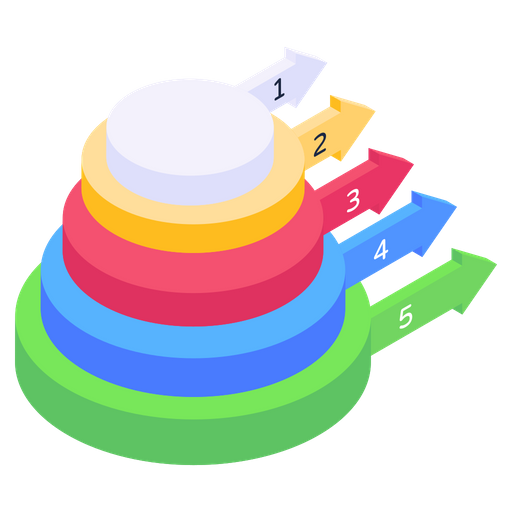 1
2
3
4
5