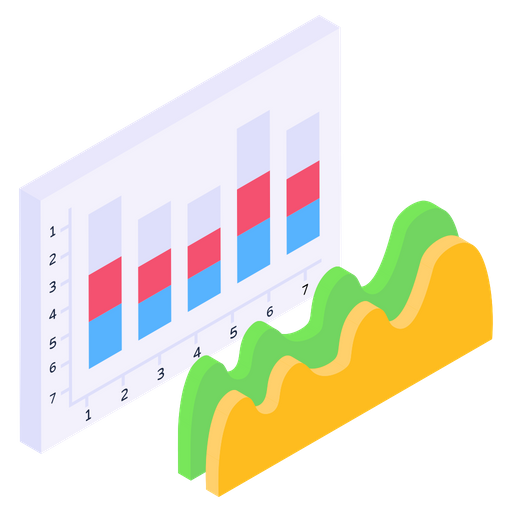 1
2
3
4
5
6
7
1
2
3
4
5
6
7