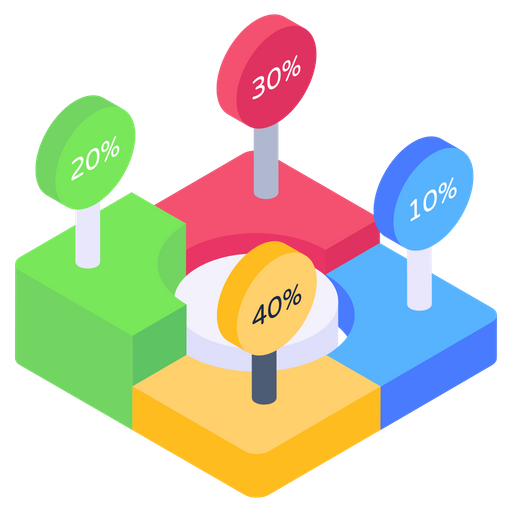 30%

20%

10%

40%